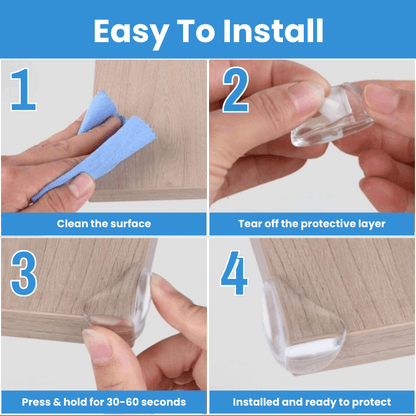 Easy To Install

1

Clean the surface

2

Tear off the protective layer

3

Press & hold for 30-60 seconds

4

Installed and ready to protect